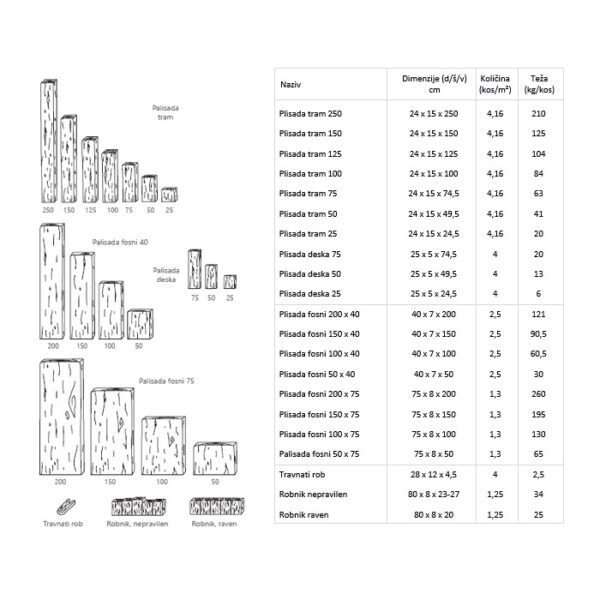 Palisada tram

250 150 125 100 75 50 25

Palisada fosni 40

Palisada deska

75 50 25

200 150 100 50

Palisada fosni 75

200 150 100 50

Travnati rob Robnik, nepravilen Robnik, raven

| Naziv | Dimenzije (d/š/v) cm | Količina (kos/m²) | Teža (kg/kos) |
|---|---|---|---|
| Plisada tram 250 | 24 x 15 x 250 | 4,16 | 210 |
| Plisada tram 150 | 24 x 15 x 150 | 4,16 | 125 |
| Plisada tram 125 | 24 x 15 x 125 | 4,16 | 104 |
| Plisada tram 100 | 24 x 15 x 100 | 4,16 | 84 |
| Plisada tram 75 | 24 x 15 x 74,5 | 4,16 | 63 |
| Plisada tram 50 | 24 x 15 x 49,5 | 4,16 | 41 |
| Plisada tram 25 | 24 x 15 x 24,5 | 4,16 | 20 |
| Plisada deska 75 | 25 x 5 x 74,5 | 4 | 20 |
| Plisada deska 50 | 25 x 5 x 49,5 | 4 | 13 |
| Plisada deska 25 | 25 x 5 x 24,5 | 4 | 6 |
| Plisada fosni 200 x 40 | 40 x 7 x 200 | 2,5 | 121 |
| Plisada fosni 150 x 40 | 40 x 7 x 150 | 2,5 | 90,5 |
| Plisada fosni 100 x 40 | 40 x 7 x 100 | 2,5 | 60,5 |
| Plisada fosni 50 x 40 | 40 x 7 x 50 | 2,5 | 30 |
| Plisada fosni 200 x 75 | 75 x 8 x 200 | 1,3 | 260 |
| Plisada fosni 150 x 75 | 75 x 8 x 150 | 1,3 | 195 |
| Plisada fosni 100 x 75 | 75 x 8 x 100 | 1,3 | 130 |
| Palisada fosni 50 x 75 | 75 x 8 x 50 | 1,3 | 65 |
| Travnati rob | 28 x 12 x 4,5 | 4 | 2,5 |
| Robnik nepravilen | 80 x 8 x 23-27 | 1,25 | 34 |
| Robnik raven | 80 x 8 x 20 | 1,25 | 25 |